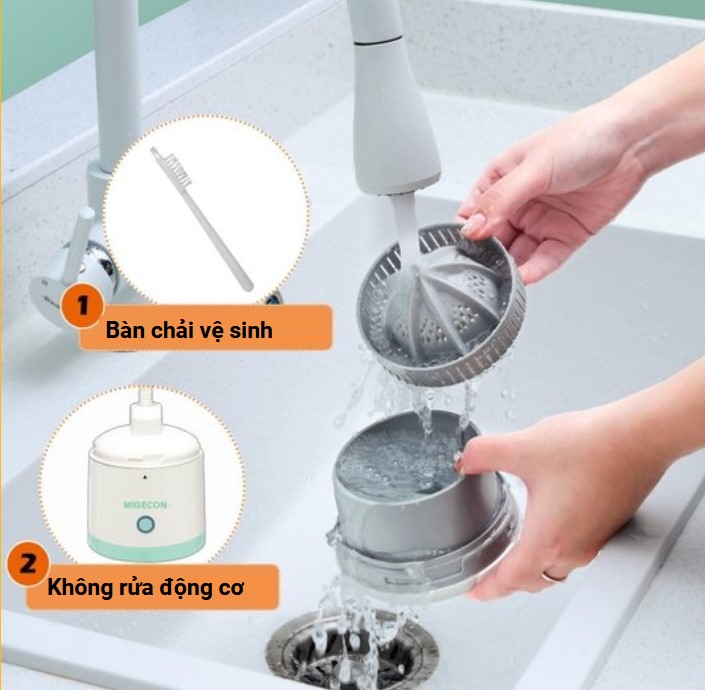 1
Bàn chải vệ sinh

MIGECON

2
Không rửa động cơ